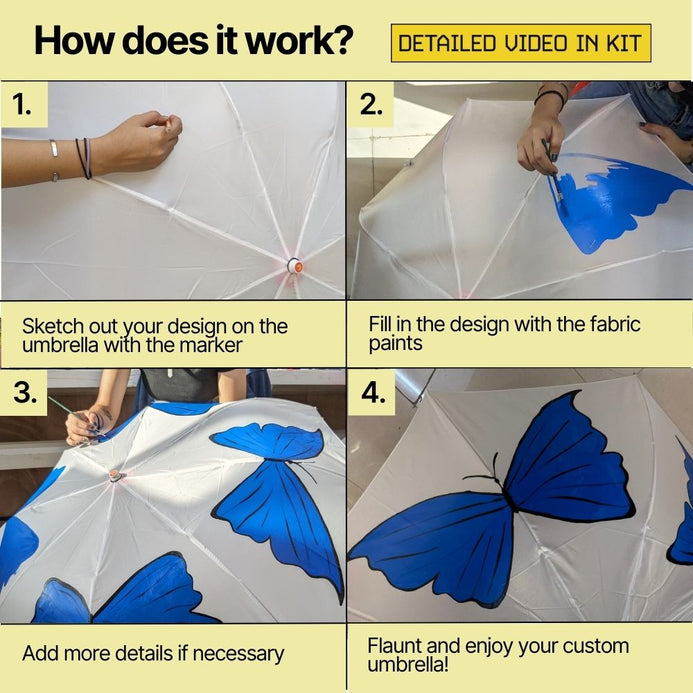 How does it work?

DETAILED VIDEO IN KIT

1.

Sketch out your design on the umbrella with the marker

2.

Fill in the design with the fabric paints

3.

Add more details if necessary

4.

Flaunt and enjoy your custom umbrella!